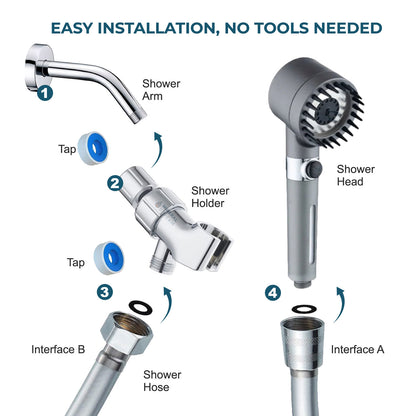 EASY INSTALLATION, NO TOOLS NEEDED

1

Shower Arm

Tap

2

Shower Holder

Tap

3

Interface B

Shower Hose

Shower Head

4

Interface A